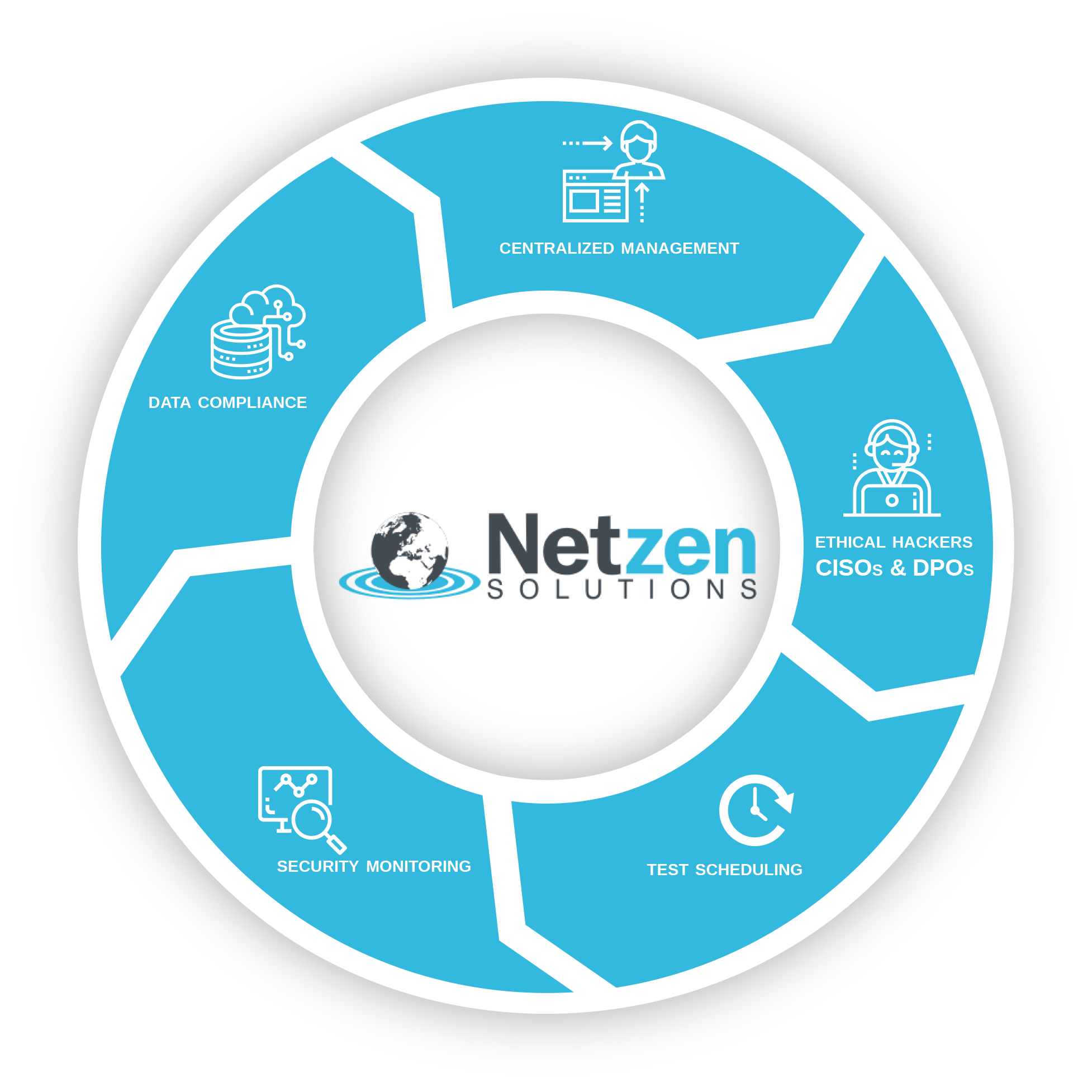 CENTRALIZED MANAGEMENT

ETHICAL HACKERS
CISOs & DPOs

TEST SCHEDULING

SECURITY MONITORING

DATA COMPLIANCE

Netzen
SOLUTIONS